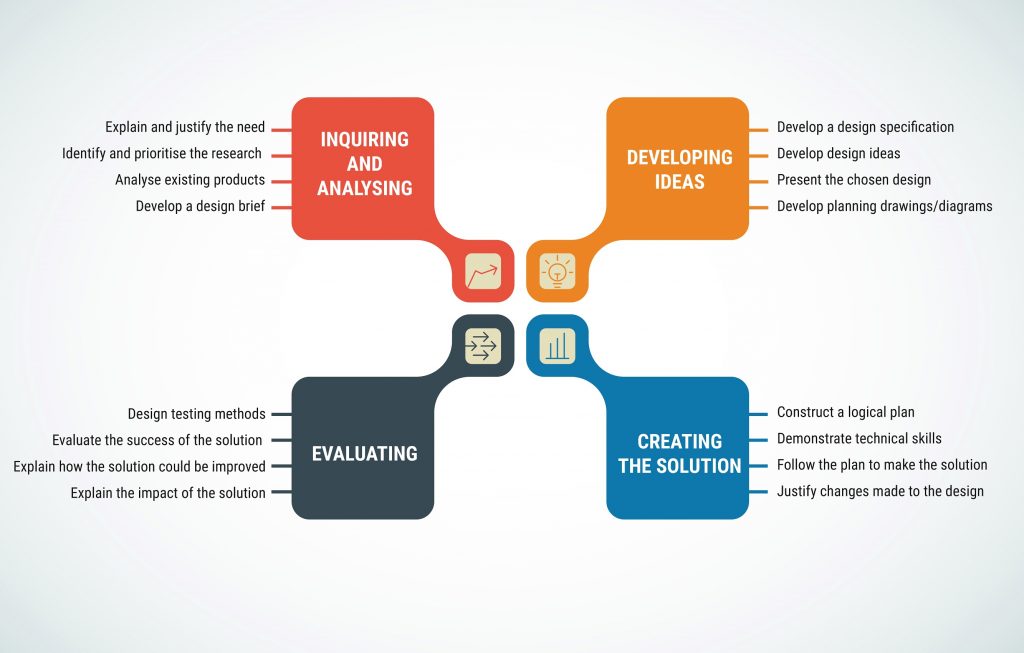 INQUIRING AND ANALYSING

Explain and justify the need
Identify and prioritise the research
Analyse existing products
Develop a design brief

DEVELOPING IDEAS

Develop a design specification
Develop design ideas
Present the chosen design
Develop planning drawings/diagrams

EVALUATING

Design testing methods
Evaluate the success of the solution
Explain how the solution could be improved
Explain the impact of the solution

CREATING THE SOLUTION

Construct a logical plan
Demonstrate technical skills
Follow the plan to make the solution
Justify changes made to the design